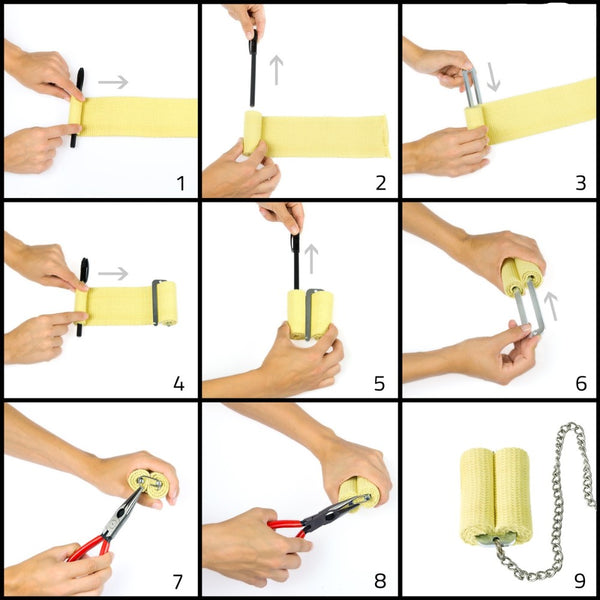 1

2

3

4

5

6

7

8

9